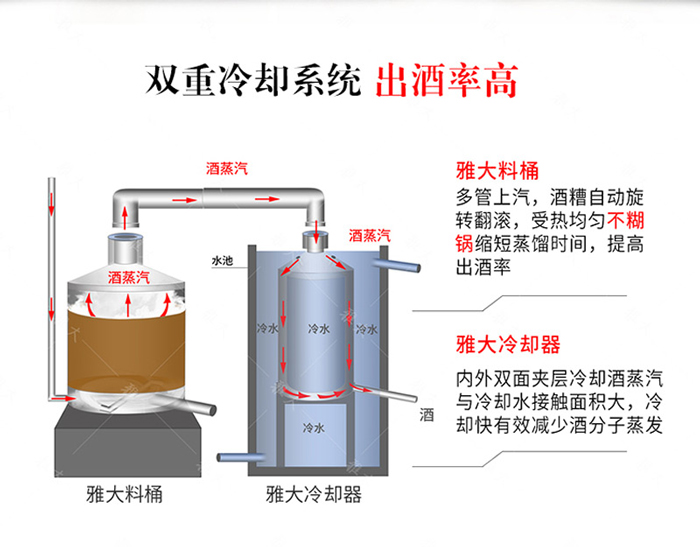 双重冷却系统 出酒率高

酒蒸汽

酒蒸汽

酒蒸汽

水池

冷水

冷水

冷水

冷水

酒

雅大料桶

雅大冷却器

雅大料桶

多管上汽，酒糟自动旋转翻滚，受热均匀不糊锅缩短蒸馏时间，提高出酒率

雅大冷却器

内外双面夹层冷却酒蒸汽与冷却水接触面积大，冷却快有效减少酒分子蒸发